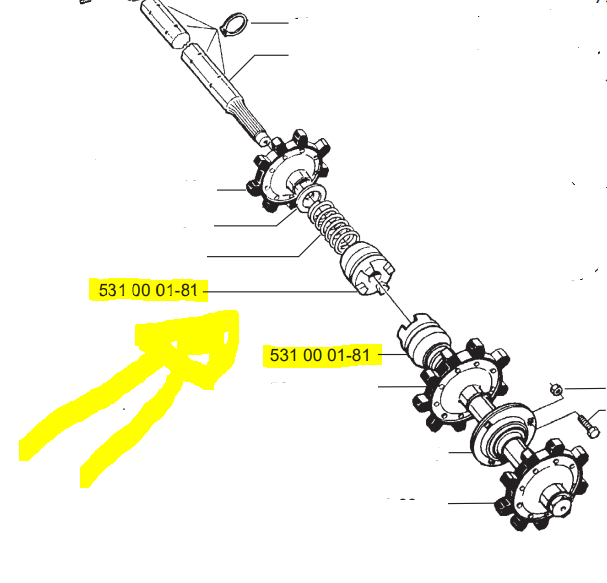 531 00 01-81

531 00 01-81